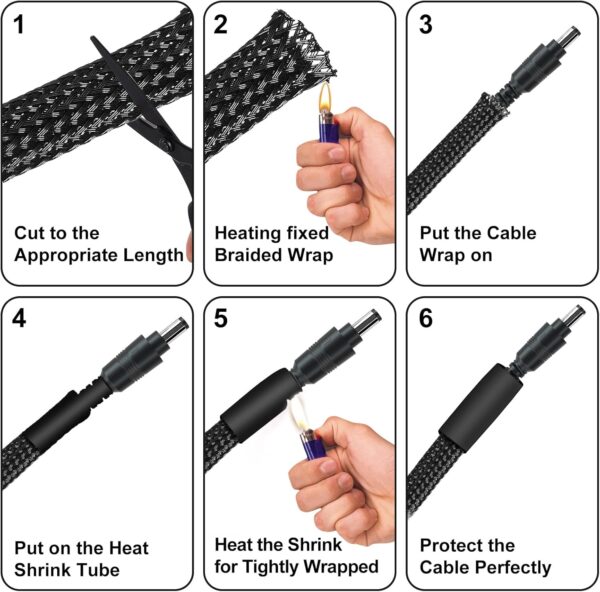 1

Cut to the Appropriate Length

2

Heating fixed Braided Wrap

3

Put the Cable Wrap on

4

Put on the Heat Shrink Tube

5

Heat the Shrink for Tightly Wrapped

6

Protect the Cable Perfectly